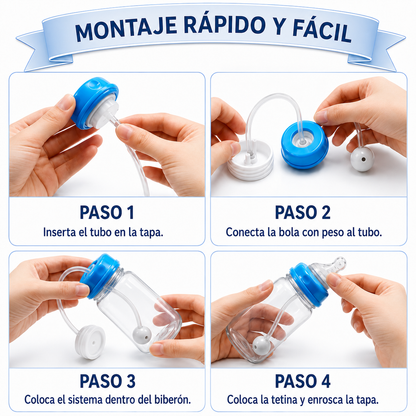 MONTAJE RÁPIDO Y FÁCIL

PASO 1
Inserta el tubo en la tapa.

PASO 2
Conecta la bola con peso al tubo.

PASO 3
Coloca el sistema dentro del biberón.

PASO 4
Coloca la tetina y enrosca la tapa.